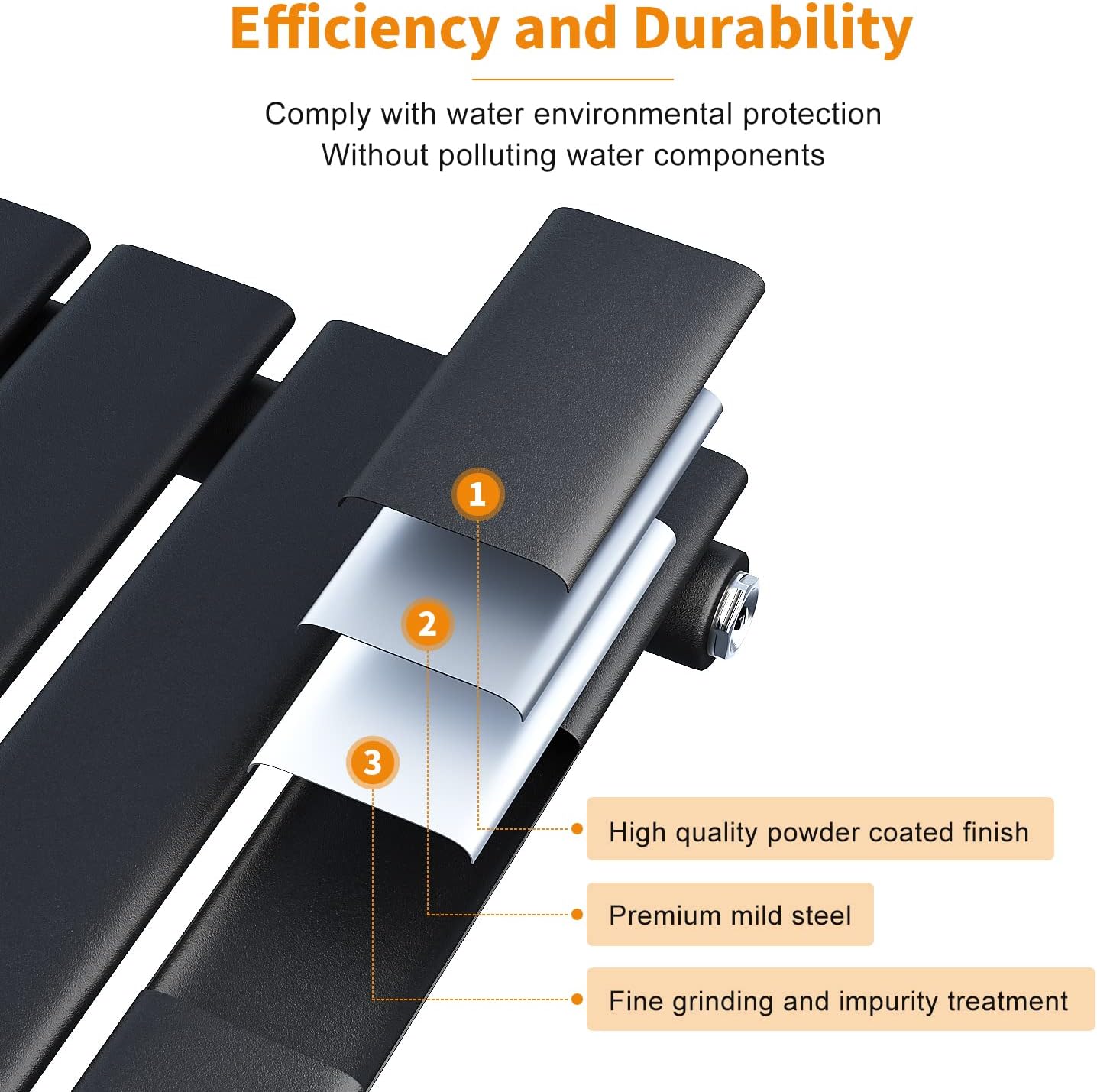 Efficiency and Durability

Comply with water environmental protection
Without polluting water components

1

2

3

High quality powder coated finish

Premium mild steel

Fine grinding and impurity treatment